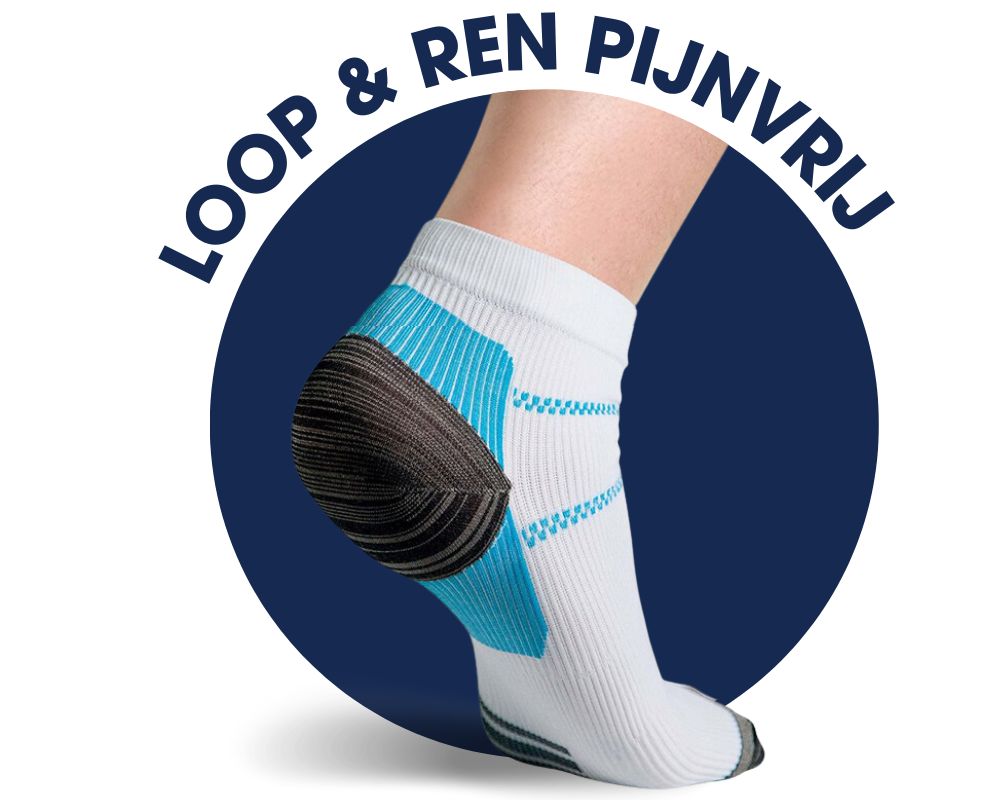 LOOP & REN PIJNVRIJ