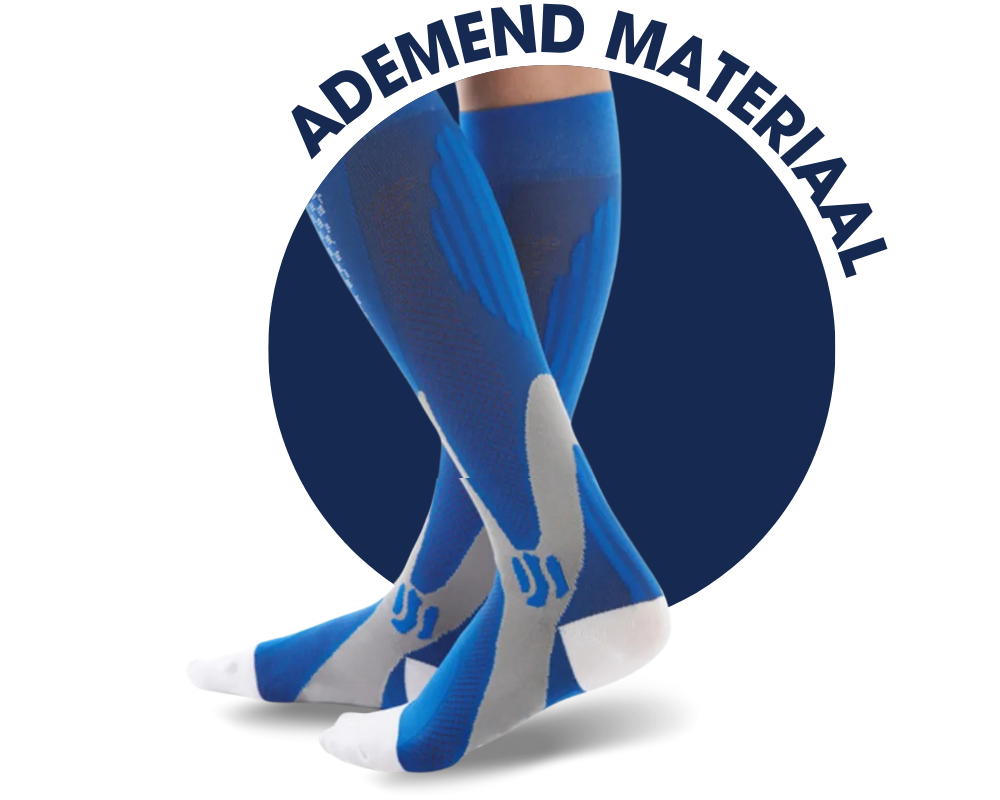 ADEMEND MATERIAAL