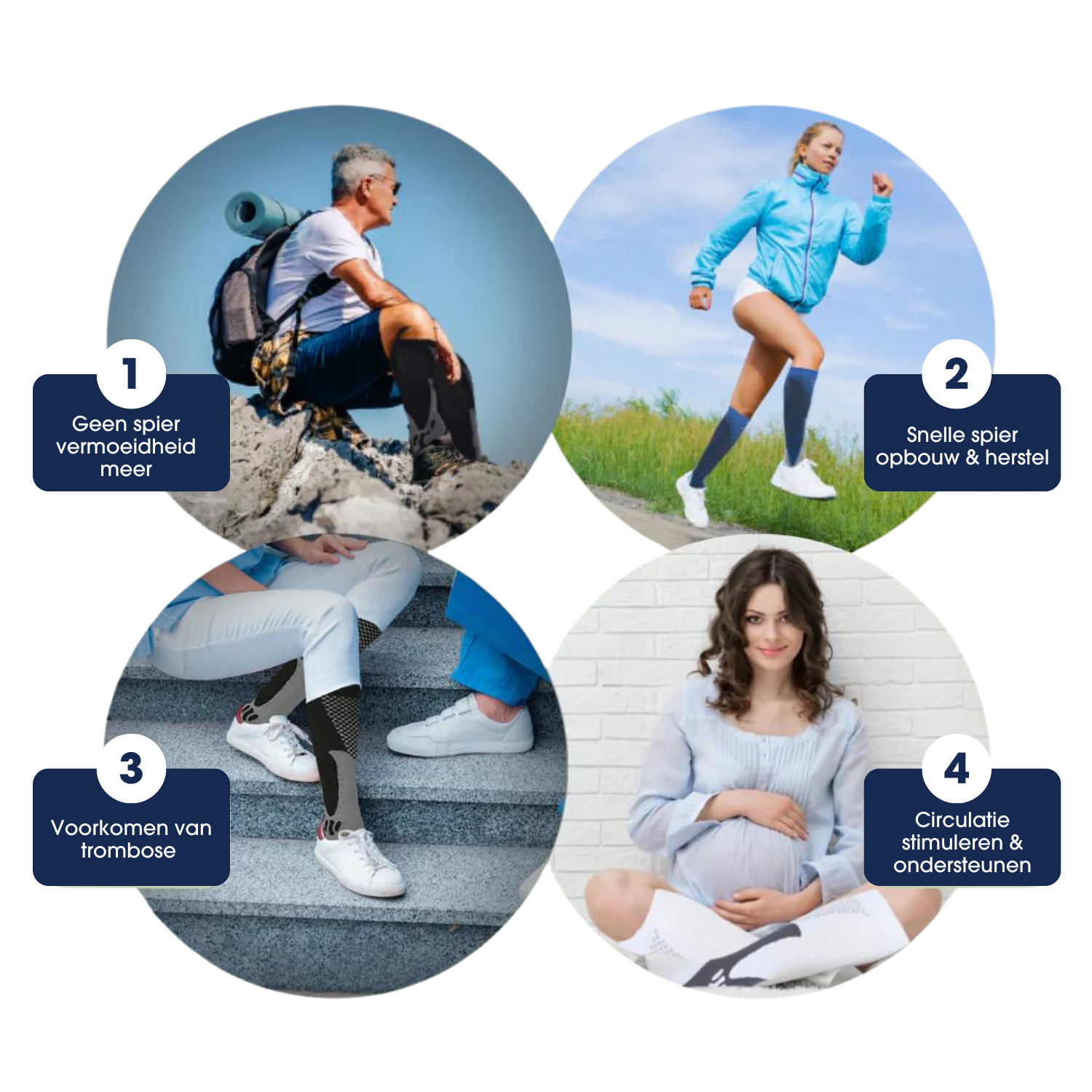 1
Geen spier vermoeidheid meer

2
Snelle spier opbouw & herstel

3
Voorkomen van trombose

4
Circulatie stimuleren & ondersteunen