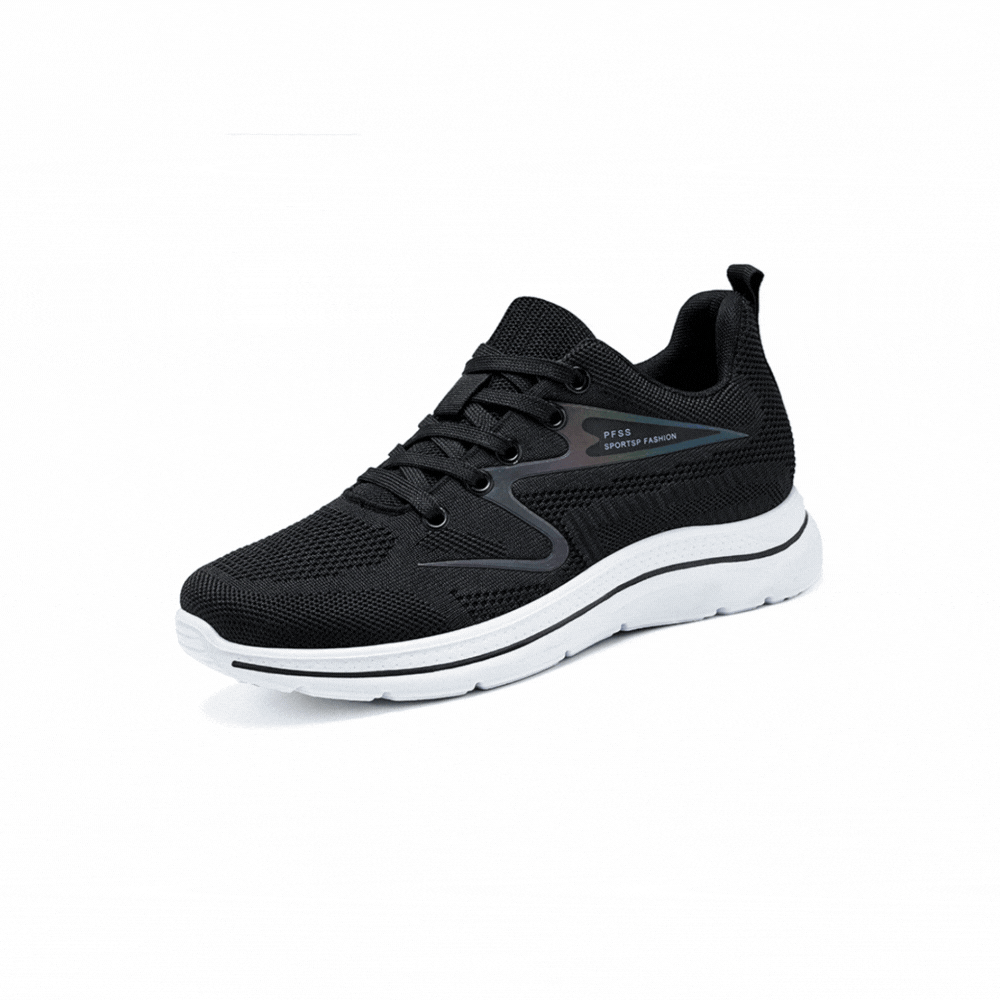 PFSS
SPORTSP FASHION