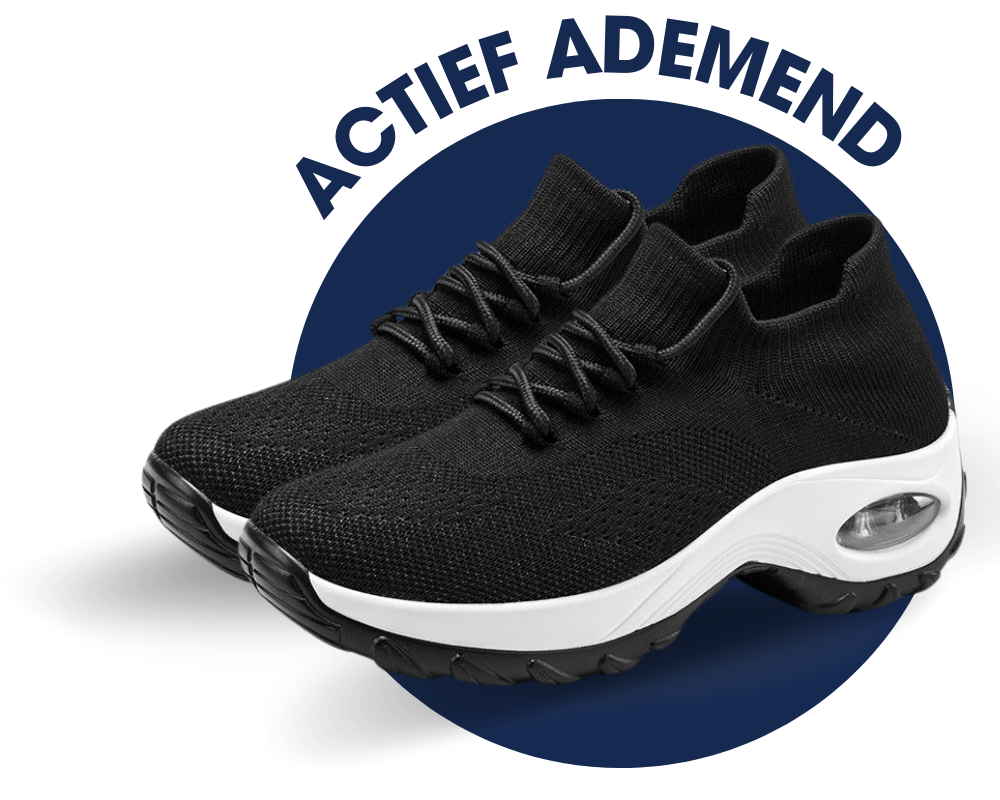 ACTIEF ADEMEND