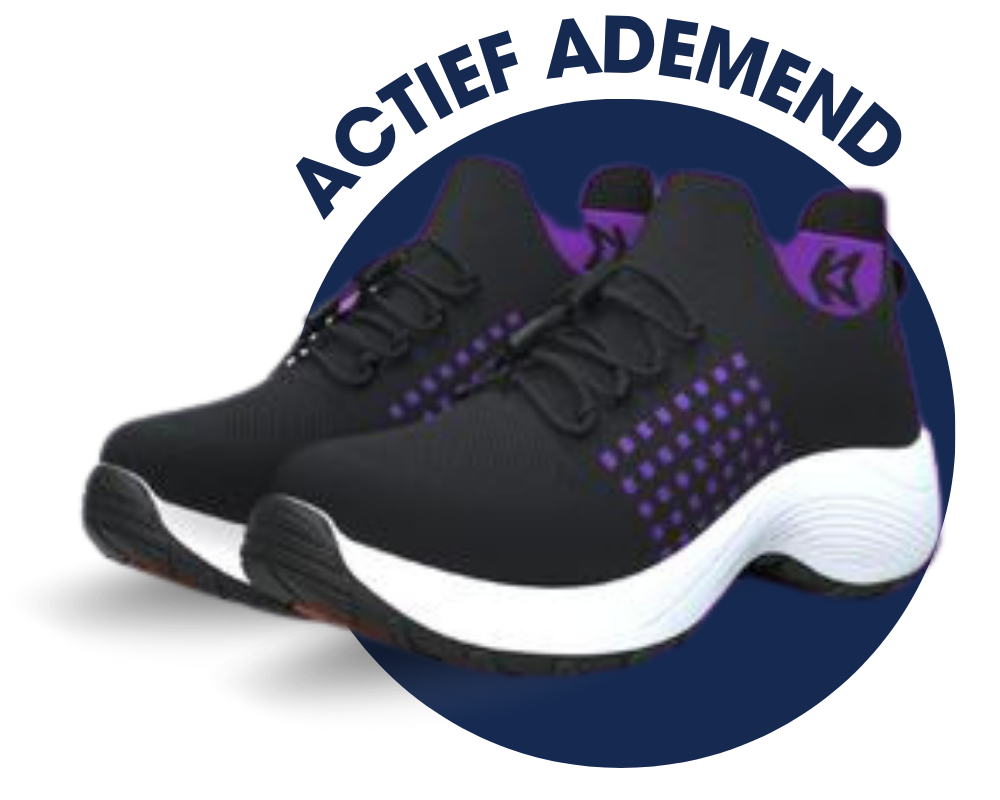 ACTIEF ADEMEND