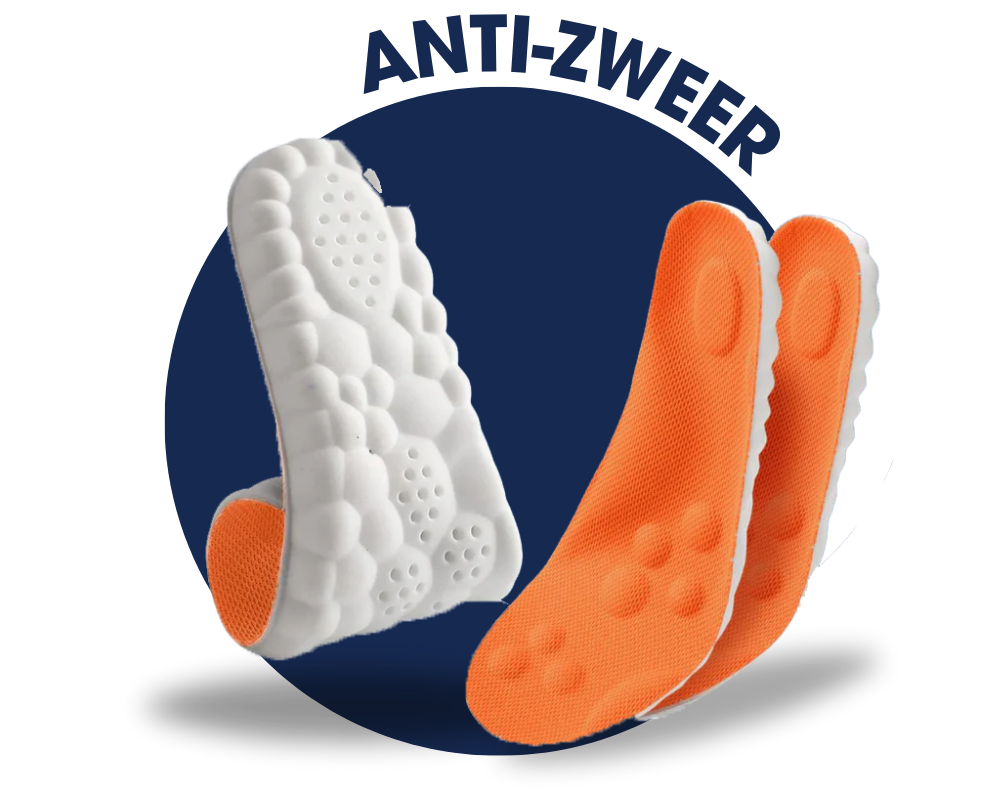 ANTI-ZWEER